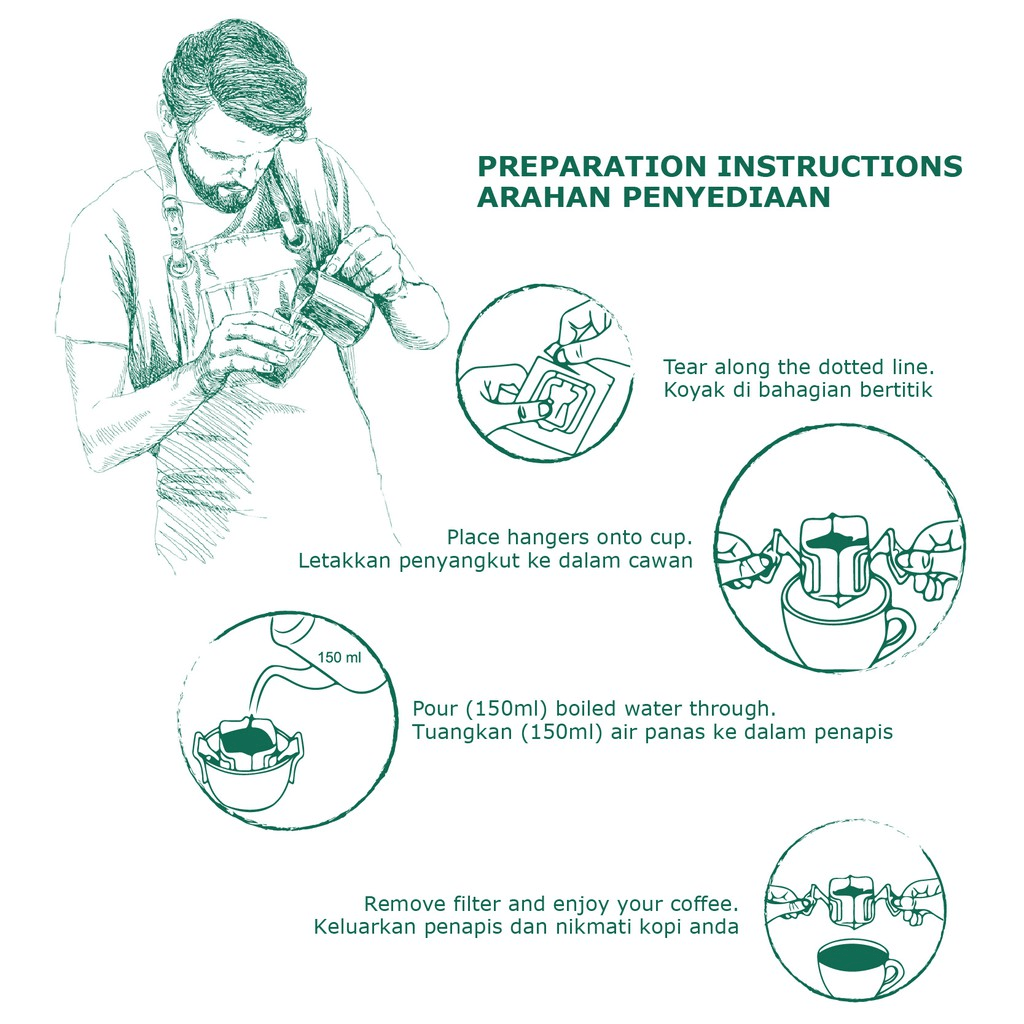 PREPARATION INSTRUCTIONS
ARAHAN PENYEDIAAN

Tear along the dotted line.
Koyak di bahagian bertitik

Place hangers onto cup.
Letakkan penyangkut ke dalam cawan

150 ml

Pour (150ml) boiled water through.
Tuangkan (150ml) air panas ke dalam penapis

Remove filter and enjoy your coffee.
Keluarkan penapis dan nikmati kopi anda